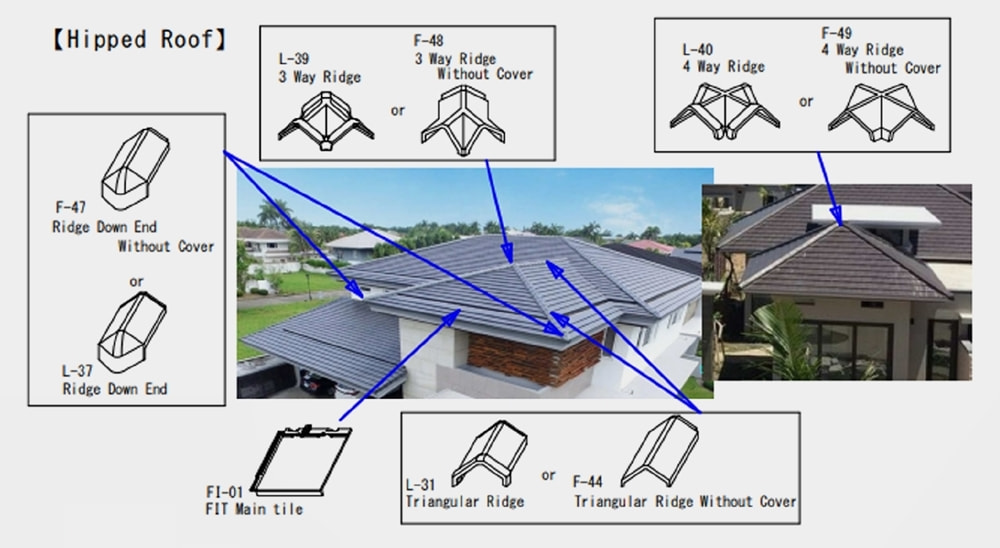 【Hipped Roof】

L-39
3 Way Ridge

or

F-48
3 Way Ridge
Without Cover

L-40
4 Way Ridge

or

F-49
4 Way Ridge
Without Cover

F-47
Ridge Down End
Without Cover

or

L-37
Ridge Down End

FI-01
FIT Main tile

L-31
Triangular Ridge

or

F-44
Triangular Ridge Without Cover