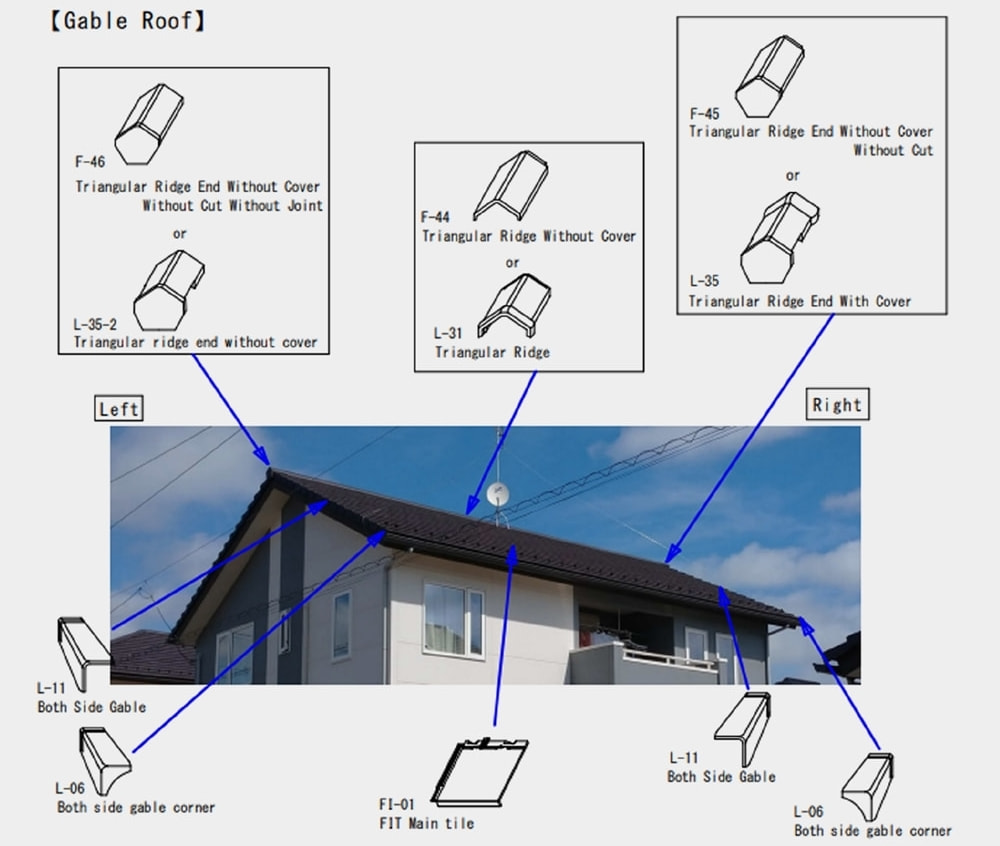 【Gable Roof】

F-46
Triangular Ridge End Without Cover Without Cut Without Joint
or
L-35-2
Triangular ridge end without cover

F-44
Triangular Ridge Without Cover
or
L-31
Triangular Ridge

F-45
Triangular Ridge End Without Cover Without Cut
or
L-35
Triangular Ridge End With Cover

Left

Right

L-11
Both Side Gable

L-06
Both side gable corner

FI-01
FIT Main tile

L-11
Both Side Gable

L-06
Both side gable corner